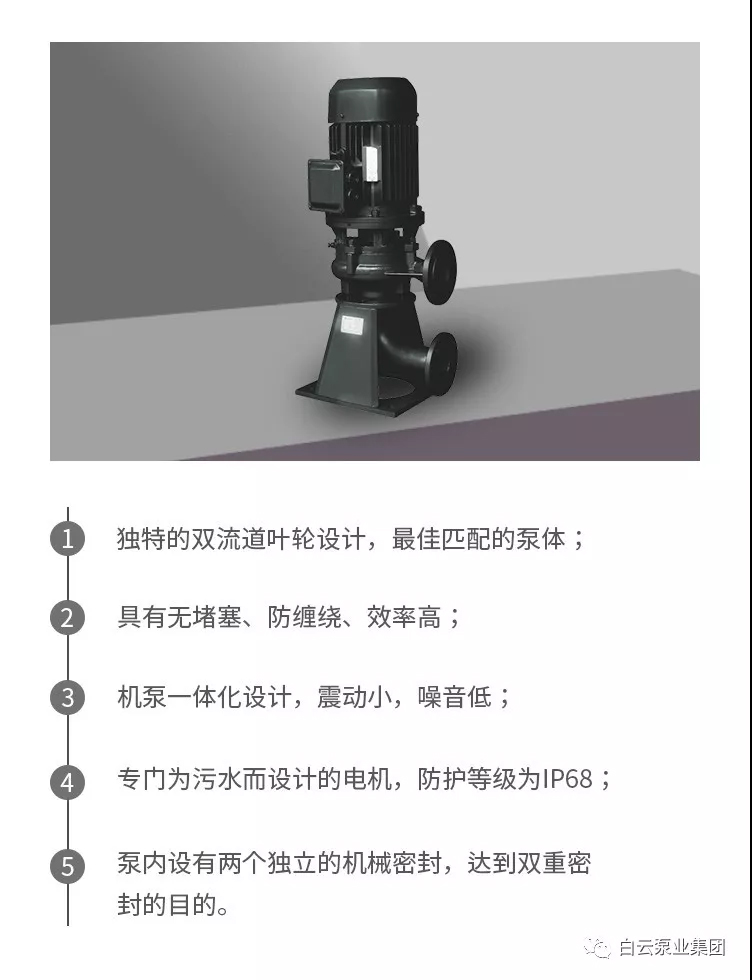 1 独特的双流道叶轮设计，最佳匹配的泵体；

2 具有无堵塞、防缠绕、效率高；

3 机泵一体化设计，震动小，噪音低；

4 专门为污水而设计的电机，防护等级为IP68；

5 泵内设有两个独立的机械密封，达到双重密封的目的。

白云泵业集团